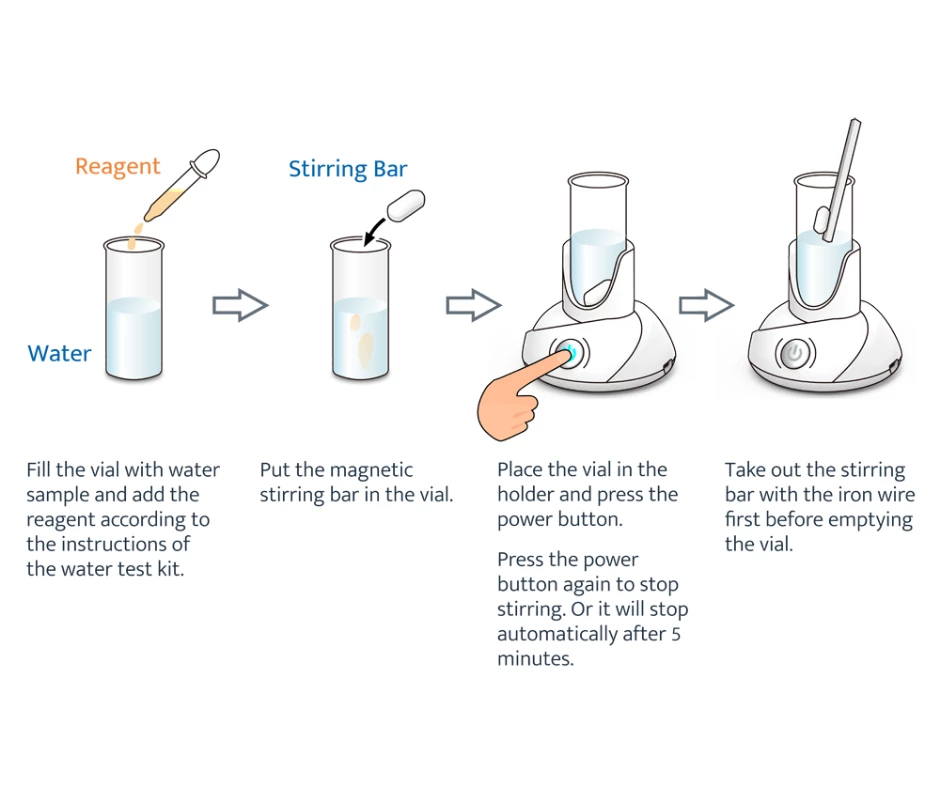 Reagent

Water

Stirring Bar

Fill the vial with water sample and add the reagent according to the instructions of the water test kit.

Put the magnetic stirring bar in the vial.

Place the vial in the holder and press the power button.

Press the power button again to stop stirring. Or it will stop automatically after 5 minutes.

Take out the stirring bar with the iron wire first before emptying the vial.