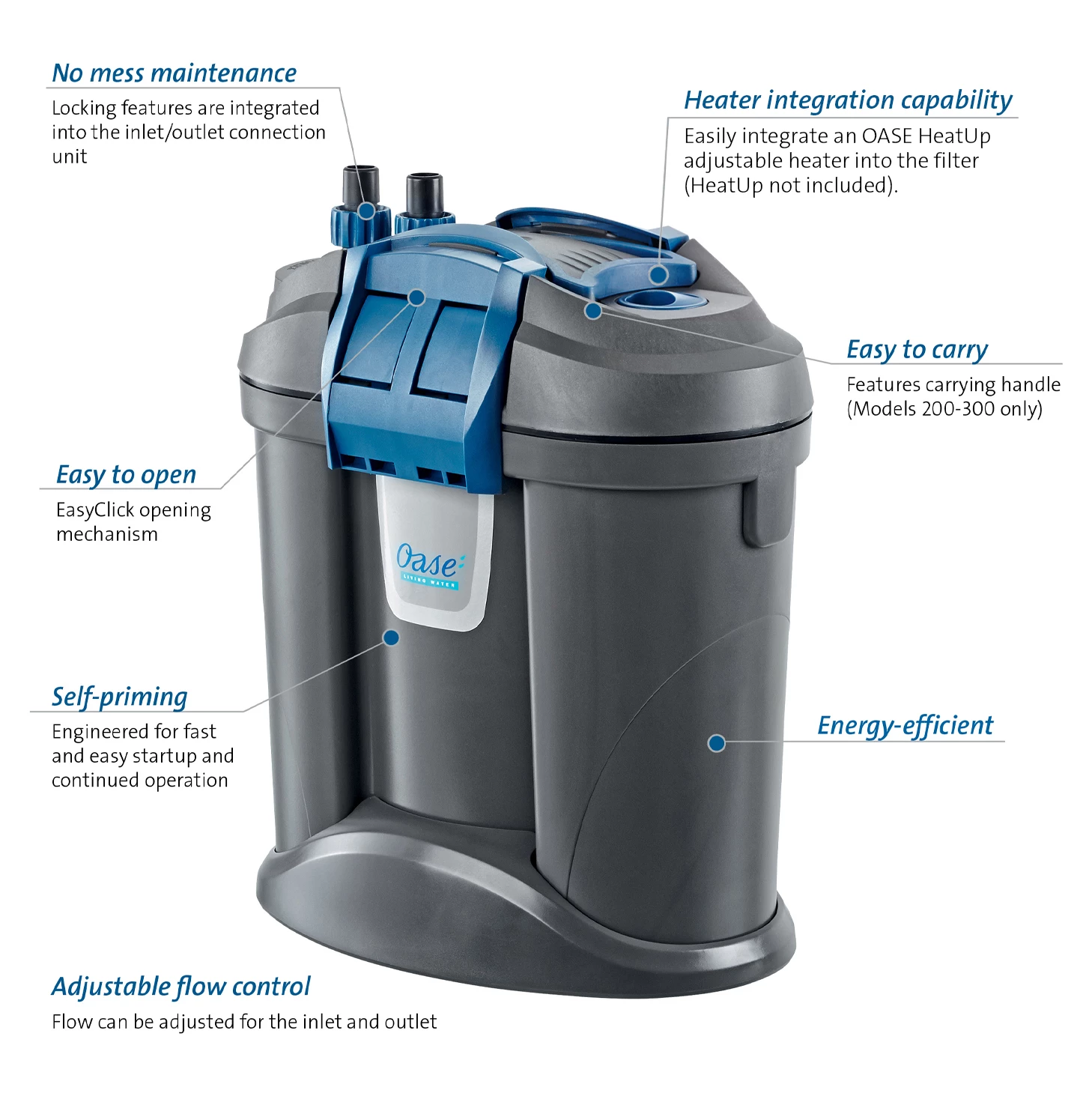 No mess maintenance
Locking features are integrated into the inlet/outlet connection unit

Heater integration capability
Easily integrate an OASE HeatUp adjustable heater into the filter (HeatUp not included).

Easy to carry
Features carrying handle (Models 200-300 only)

Easy to open
EasyClick opening mechanism

Oase
LIVING WATER

Self-priming
Engineered for fast and easy startup and continued operation

Energy-efficient

Adjustable flow control
Flow can be adjusted for the inlet and outlet